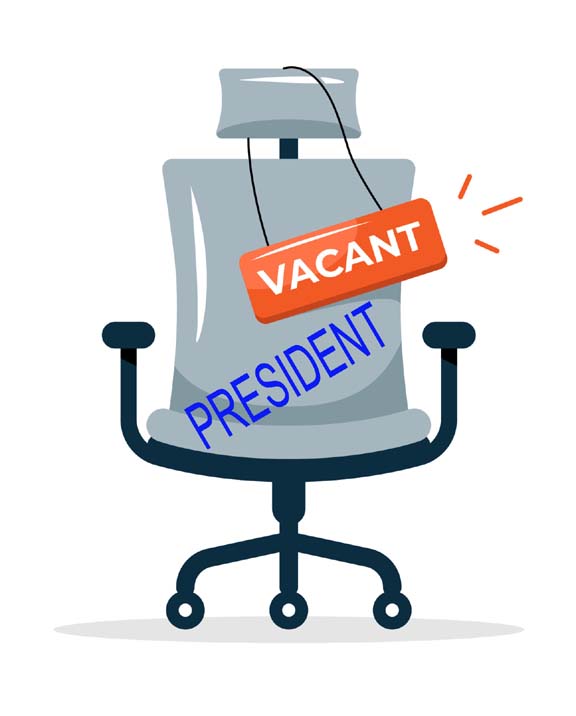 VACANT

PRESIDENT